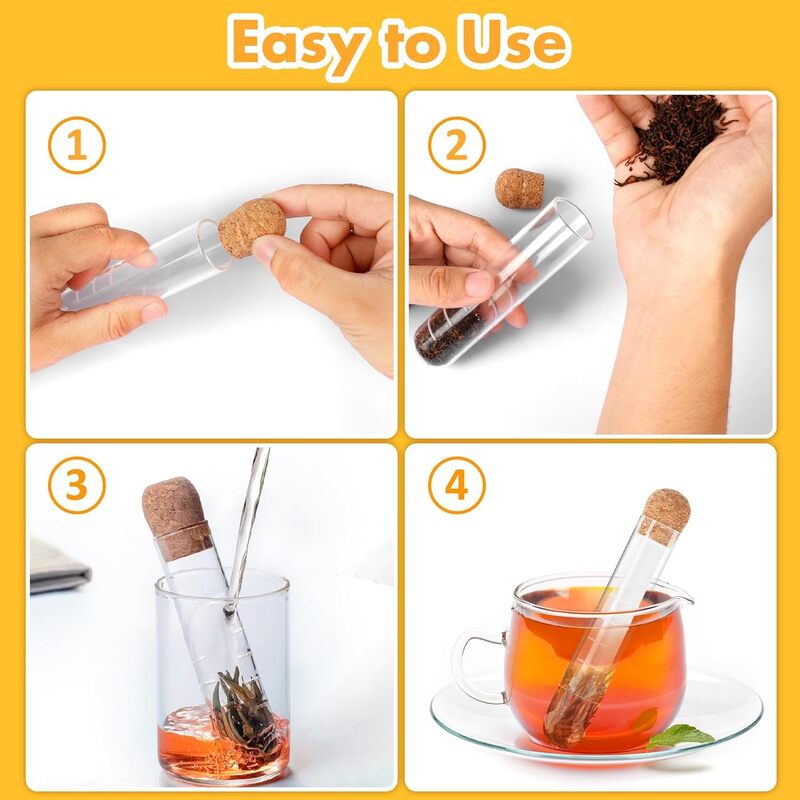 Easy to Use

1

2

3

4